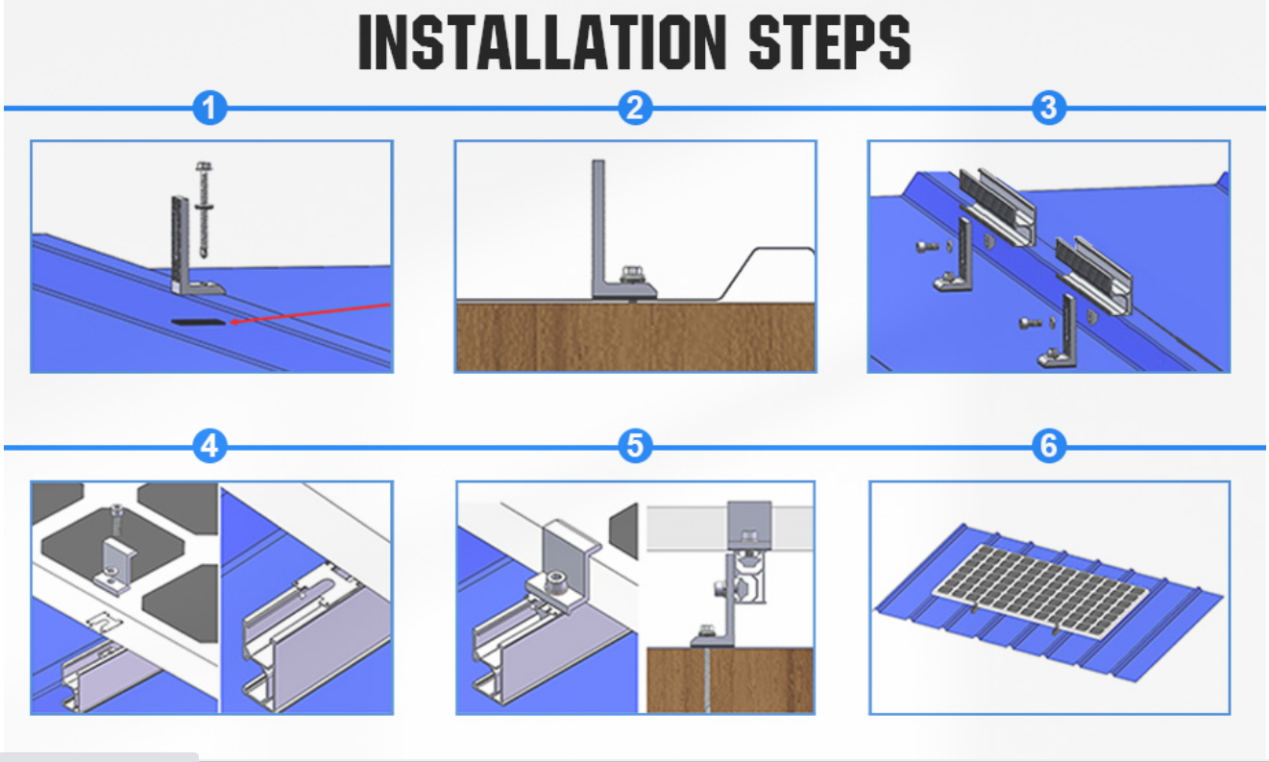 INSTALLATION STEPS

1

2

3

4

5

6